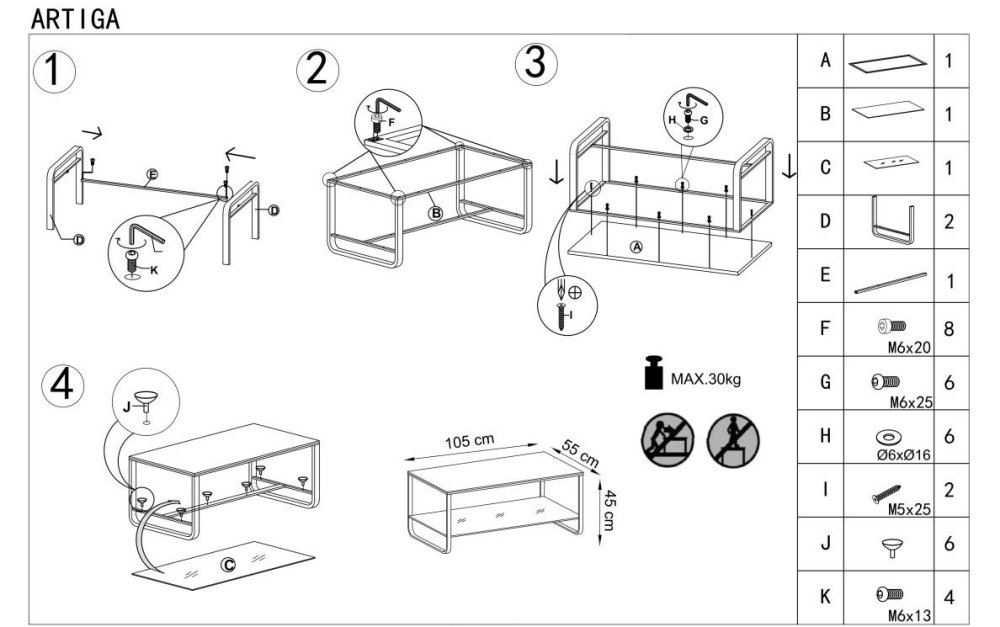 ARTIGA

1

E

D

D

K

2

F

B

3

H G

A

I

4

J

C

MAX.30kg

105 cm

55 cm

45 cm

| A | | 1 |
|---|---|---|
| B | | 1 |
| C | | 1 |
| D | | 2 |
| E | | 1 |
| F | M6x20 | 8 |
| G | M6x25 | 6 |
| H | Ø6xØ16 | 6 |
| I | M5x25 | 2 |
| J | | 6 |
| K | M6x13 | 4 |