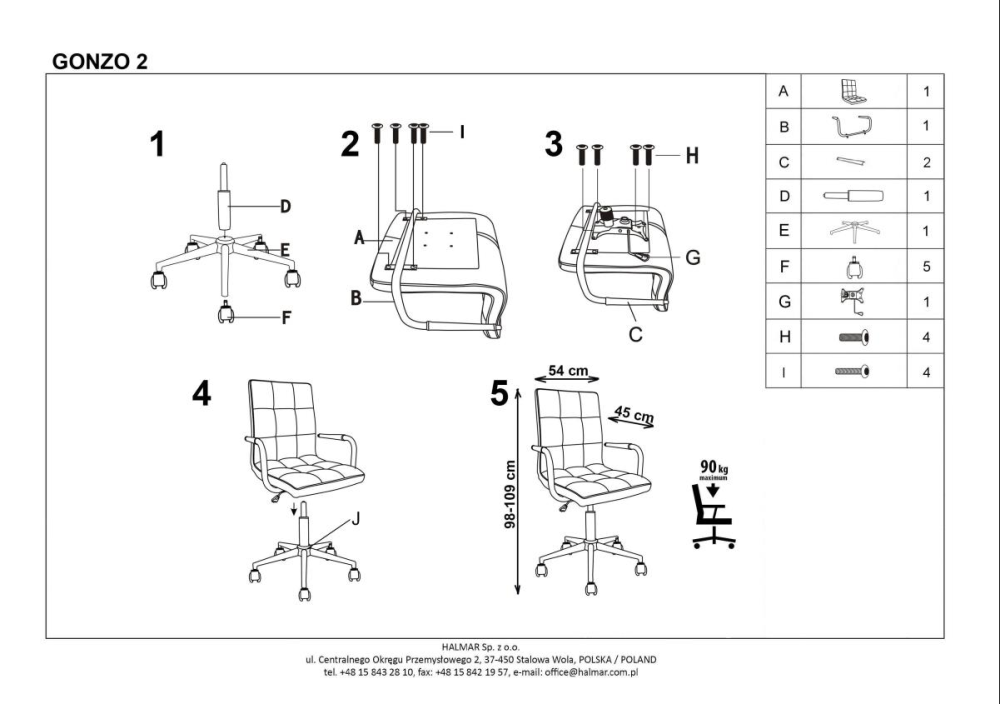 GONZO 2

1
D
E
F

2
I
A
B

3
H
G
C

4
J

5
54 cm
45 cm
98-109 cm
90 kg maximum

| A | | 1 |
|---|---|---|
| B | | 1 |
| C | | 2 |
| D | | 1 |
| E | | 1 |
| F | | 5 |
| G | | 1 |
| H | | 4 |
| I | | 4 |

HALMAR Sp. z o.o.
ul. Centralnego Okręgu Przemysłowego 2, 37-450 Stalowa Wola, POLSKA / POLAND
tel. +48 15 843 28 10, fax: +48 15 842 19 57, e-mail: office@halmar.com.pl