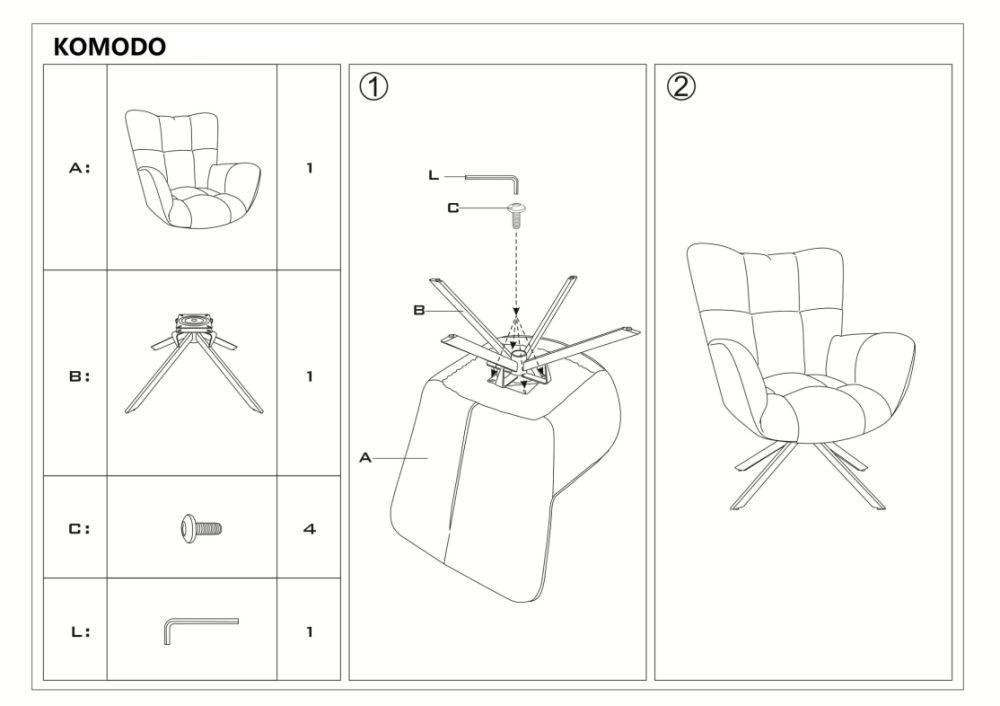 KOMODO

| A: | | 1 |
|---|---|---|
| B: | | 1 |
| C: | | 4 |
| L: | | 1 |

①

L

C

B

A

②