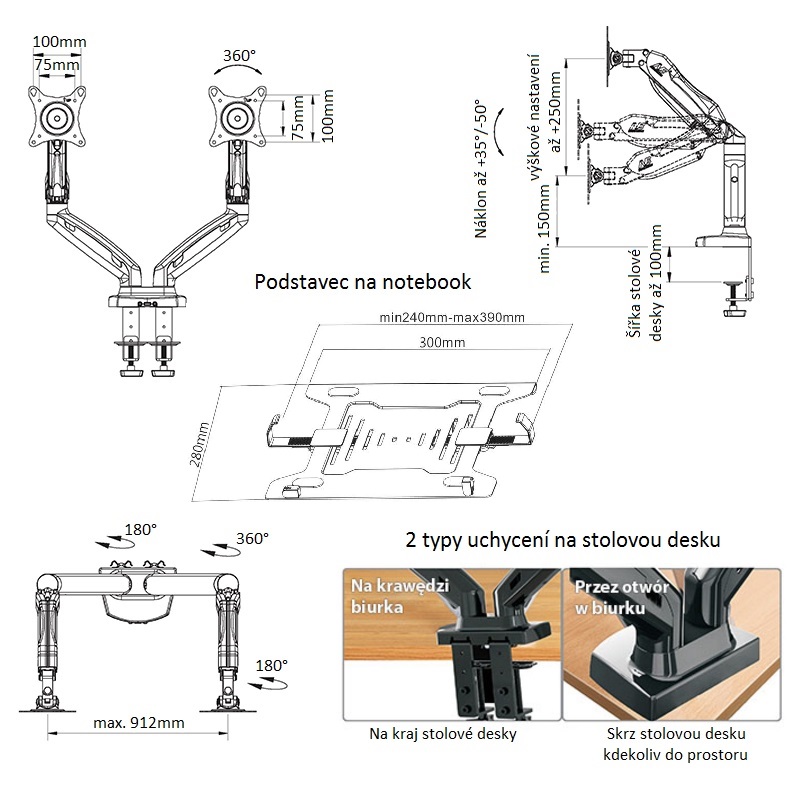 100mm
75mm

360°

75mm
100mm

Náklon až +35°/-50°

výškové nastavení až +250mm

min. 150mm

Šířka stolové desky až 100mm

Podstavec na notebook

min240mm-max390mm
300mm
280mm

180°
360°
180°
max. 912mm

2 typy uchycení na stolovou desku

Na krawędzi biurka

Przez otwór w biurku

Na kraj stolové desky

Skrz stolovou desku kdekoliv do prostoru