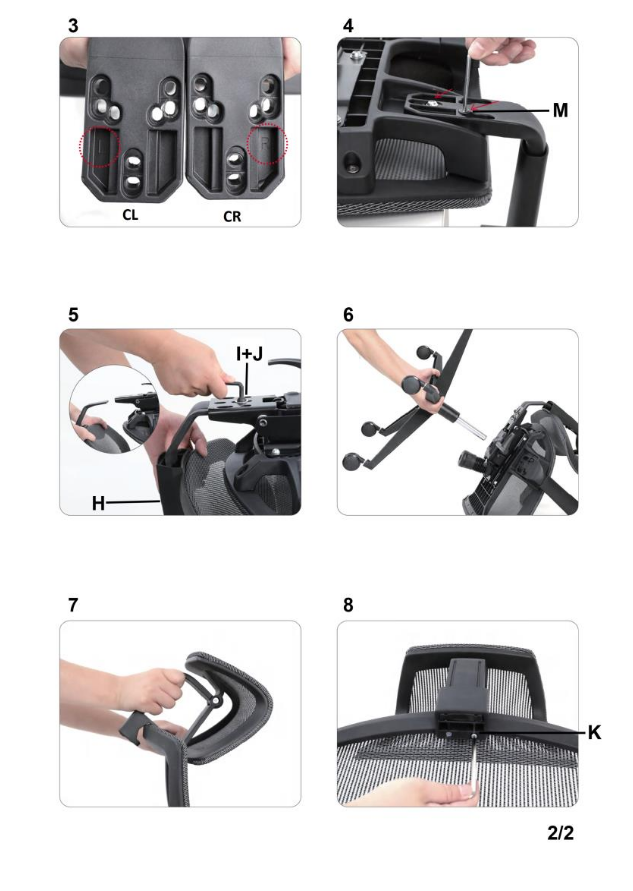 3

L

R

CL

CR

4

M

5

I+J

H

6

7

8

K

2/2