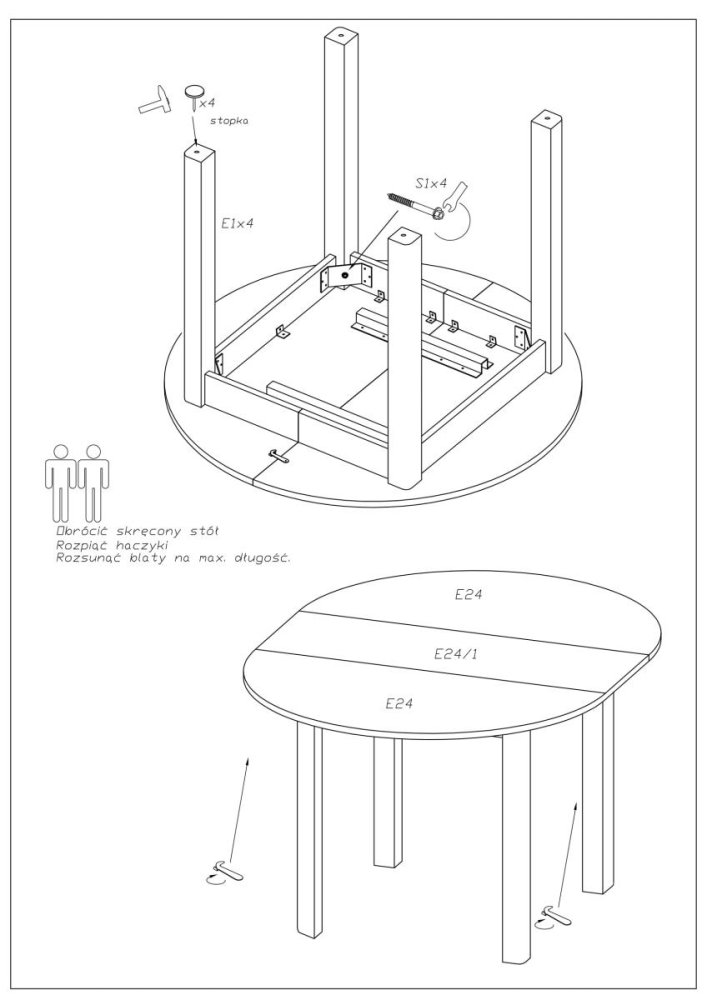 x4
stopka

S1x4

E1x4

Obrócić skręcony stół
Rozpiąć haczyki
Rozsunąć blaty na max. długość.

E24

E24/1

E24