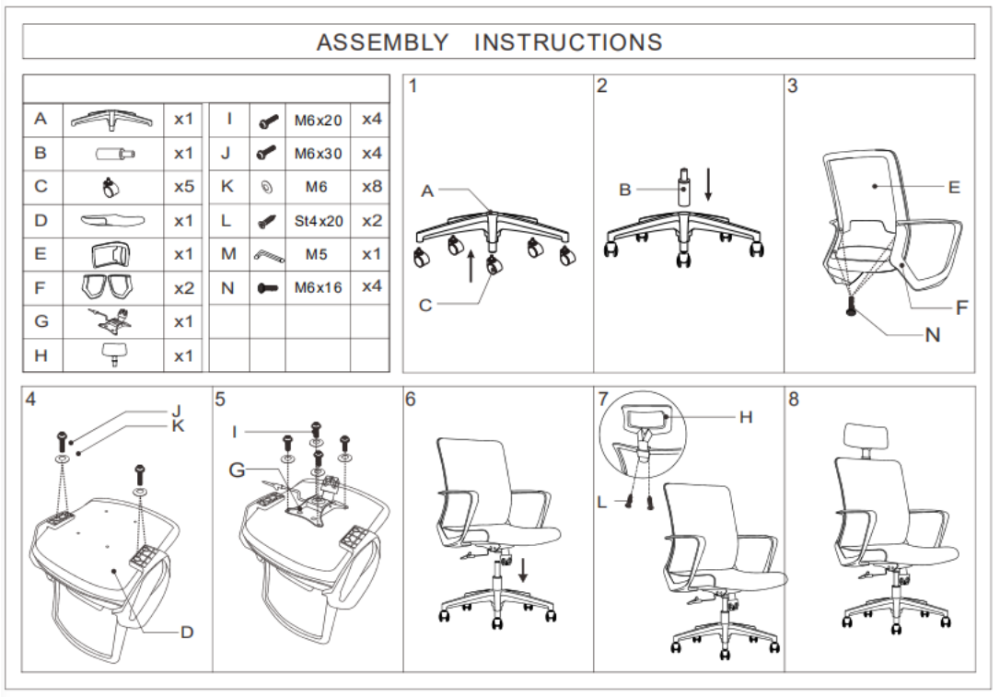 ASSEMBLY INSTRUCTIONS

| A | | x1 | I | | M6x20 | x4 |
|---|---|---|---|---|---|---|
| B | | x1 | J | | M6x30 | x4 |
| C | | x5 | K | | M6 | x8 |
| D | | x1 | L | | St4x20 | x2 |
| E | | x1 | M | | M5 | x1 |
| F | | x2 | N | | M6x16 | x4 |
| G | | x1 | | | | |
| H | | x1 | | | | |

1
A
C

2
B

3
E
F
N

4
J
K
D

5
I
G

6

7
H
L

8