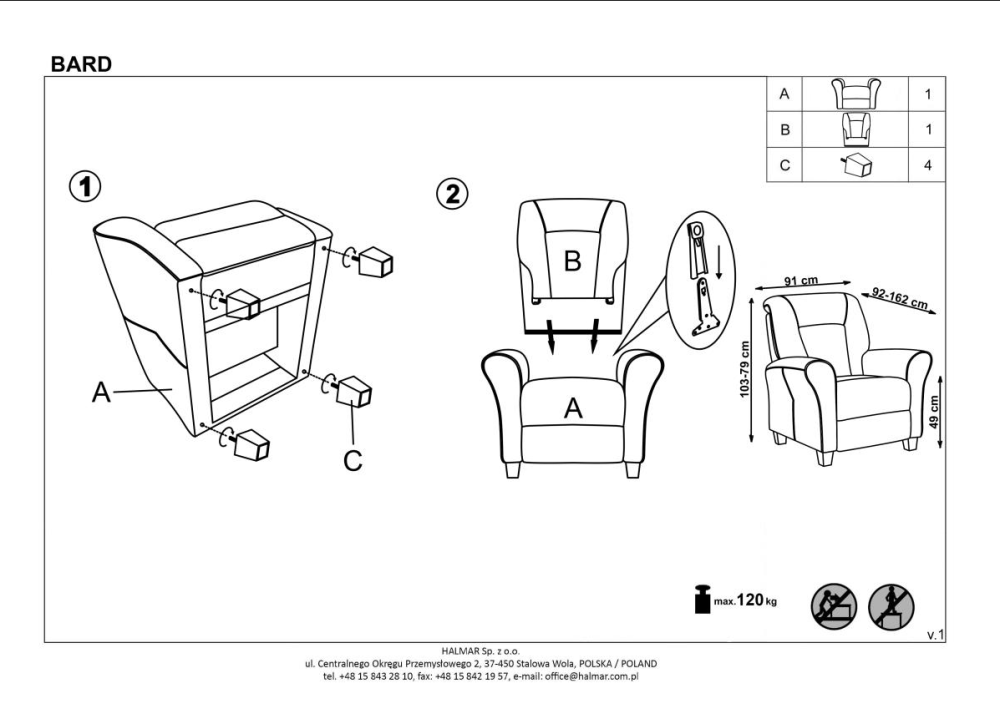 BARD

| A | | 1 |
|---|---|---|
| B | | 1 |
| C | | 4 |

1

A

C

2

B

A

91 cm

92-162 cm

103-79 cm

49 cm

max. 120 kg

v.1

HALMAR Sp. z o.o.
ul. Centralnego Okręgu Przemysłowego 2, 37-450 Stalowa Wola, POLSKA / POLAND
tel. +48 15 843 28 10, fax: +48 15 842 19 57, e-mail: office@halmar.com.pl