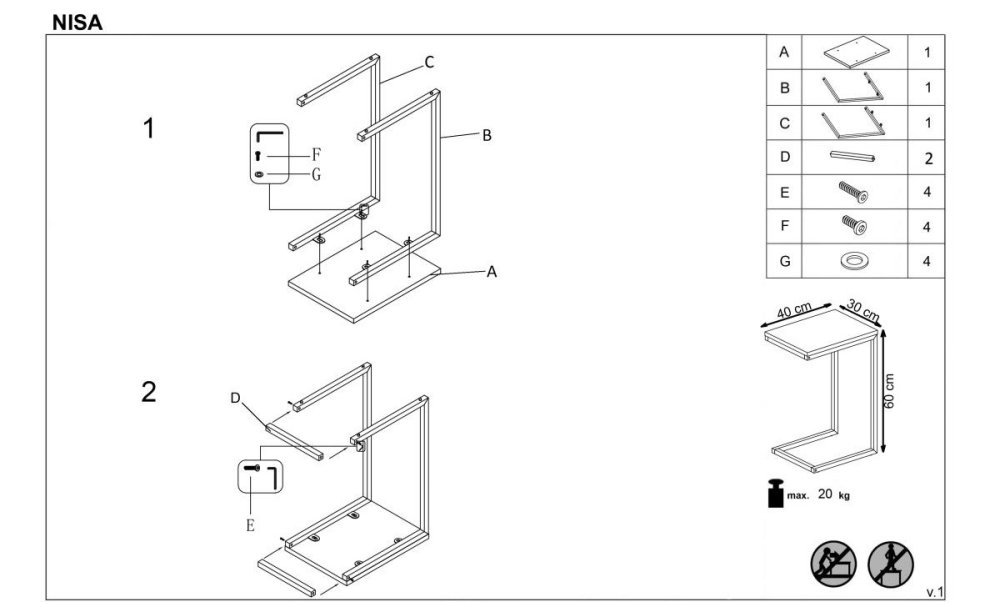 NISA

1

C

B

F

G

A

2

D

E

| A | | 1 |
|---|---|---|
| B | | 1 |
| C | | 1 |
| D | | 2 |
| E | | 4 |
| F | | 4 |
| G | | 4 |

40 cm
30 cm
60 cm

max. 20 kg

v.1